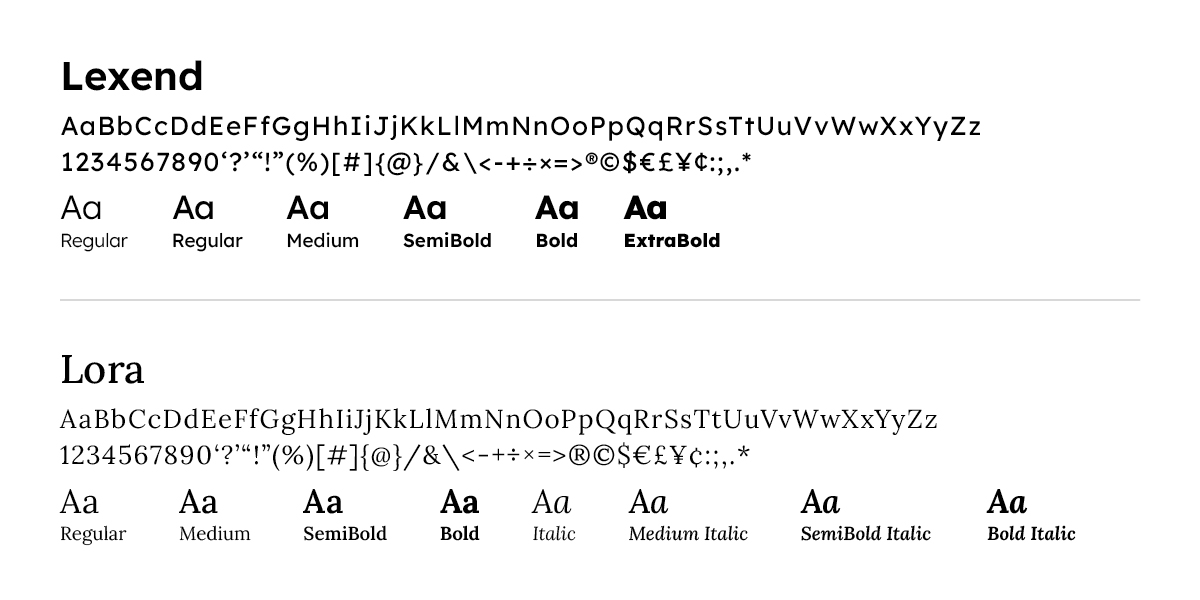 Lexend

AaBbCcDdEeFfGgHhIiJjKkLlMmNnOoPpQqRrSsTtUuVvWwXxYyZz
1234567890'?'"!"(%)[#]{@}/&\<-+÷×=>®©$€£¥¢:;,.*

Aa
Regular

Aa
Regular

Aa
Medium

Aa
SemiBold

Aa
Bold

Aa
ExtraBold

Lora

AaBbCcDdEeFfGgHhIiJjKkLlMmNnOoPpQqRrSsTtUuVvWwXxYyZz
1234567890'?'"!"(%)[#]{@}/&\<-+÷×=>®©$€£¥¢:;,.*

Aa
Regular

Aa
Medium

Aa
SemiBold

Aa
Bold

Aa
Italic

Aa
Medium Italic

Aa
SemiBold Italic

Aa
Bold Italic